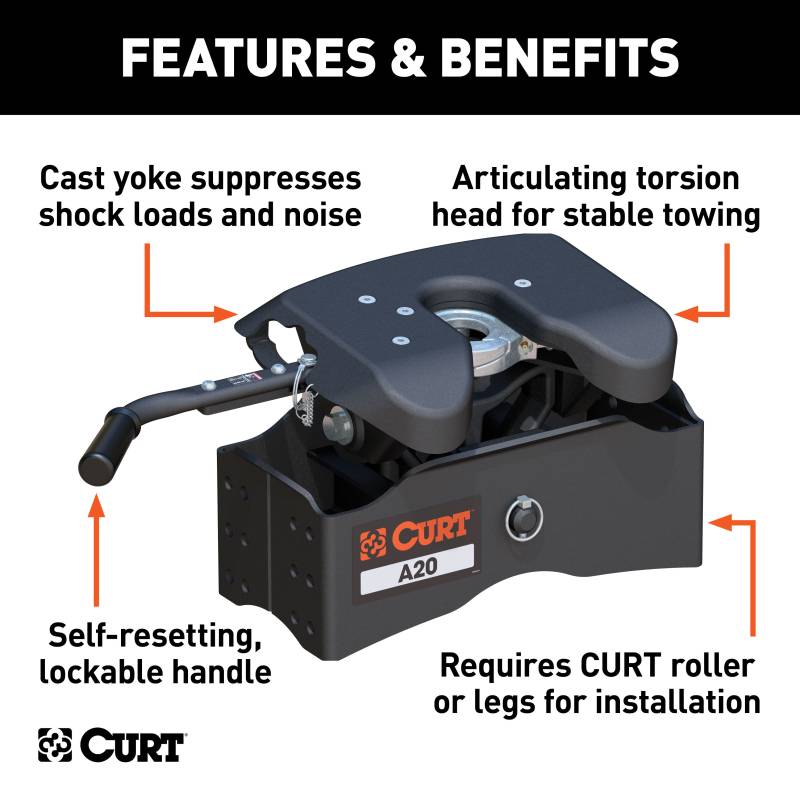 FEATURES & BENEFITS

Cast yoke suppresses shock loads and noise

Articulating torsion head for stable towing

CURT

A20

Self-resetting, lockable handle

Requires CURT roller or legs for installation

CURT