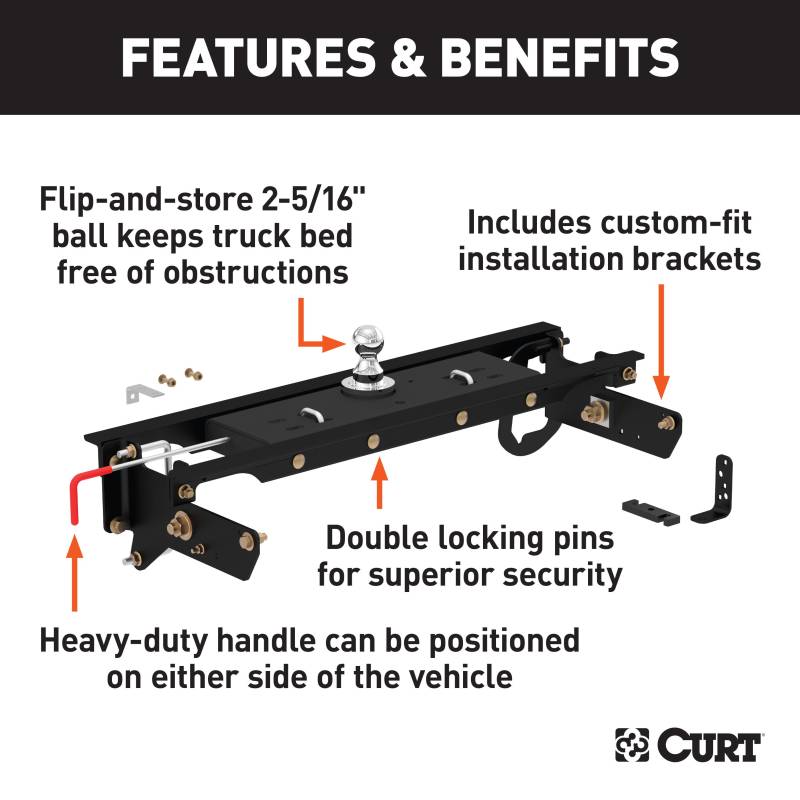 FEATURES & BENEFITS

Flip-and-store 2-5/16" ball keeps truck bed free of obstructions

Includes custom-fit installation brackets

Double locking pins for superior security

Heavy-duty handle can be positioned on either side of the vehicle

CURT