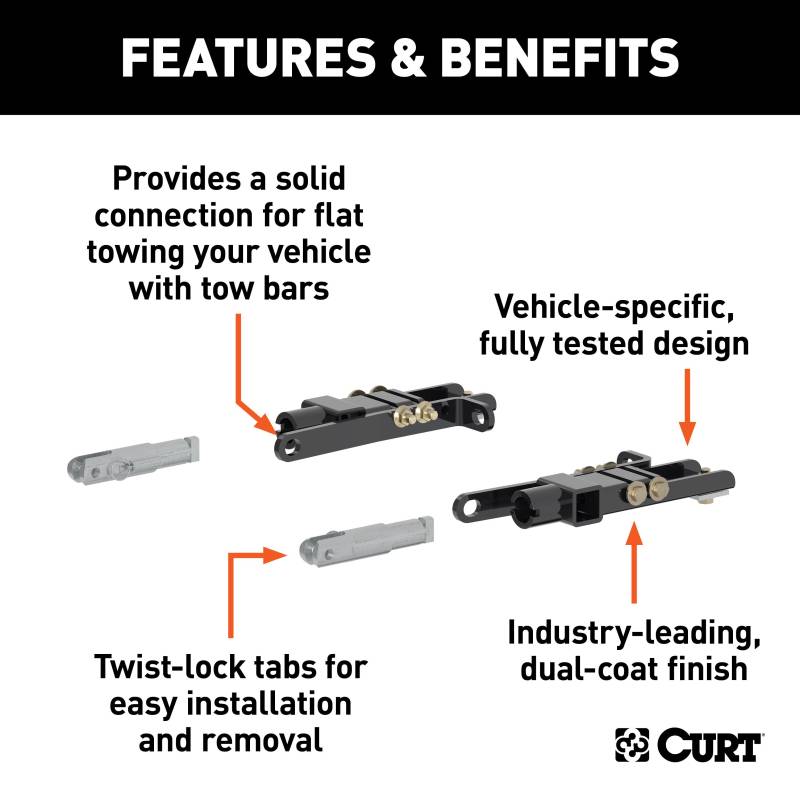 FEATURES & BENEFITS

Provides a solid connection for flat towing your vehicle with tow bars

Vehicle-specific, fully tested design

Twist-lock tabs for easy installation and removal

Industry-leading, dual-coat finish

CURT