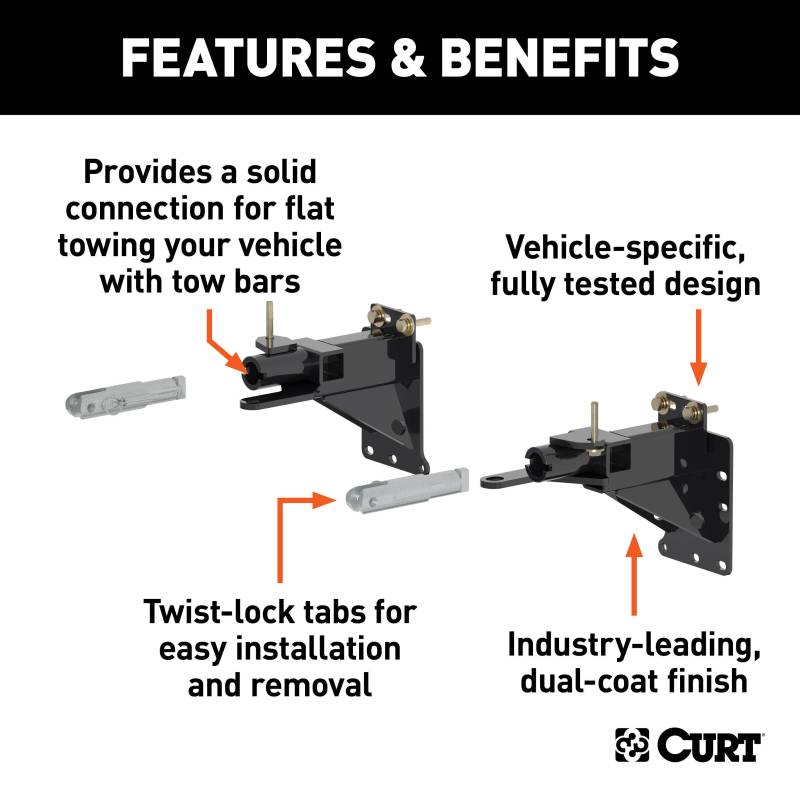 FEATURES & BENEFITS

Provides a solid connection for flat towing your vehicle with tow bars

Vehicle-specific, fully tested design

Twist-lock tabs for easy installation and removal

Industry-leading, dual-coat finish

CURT