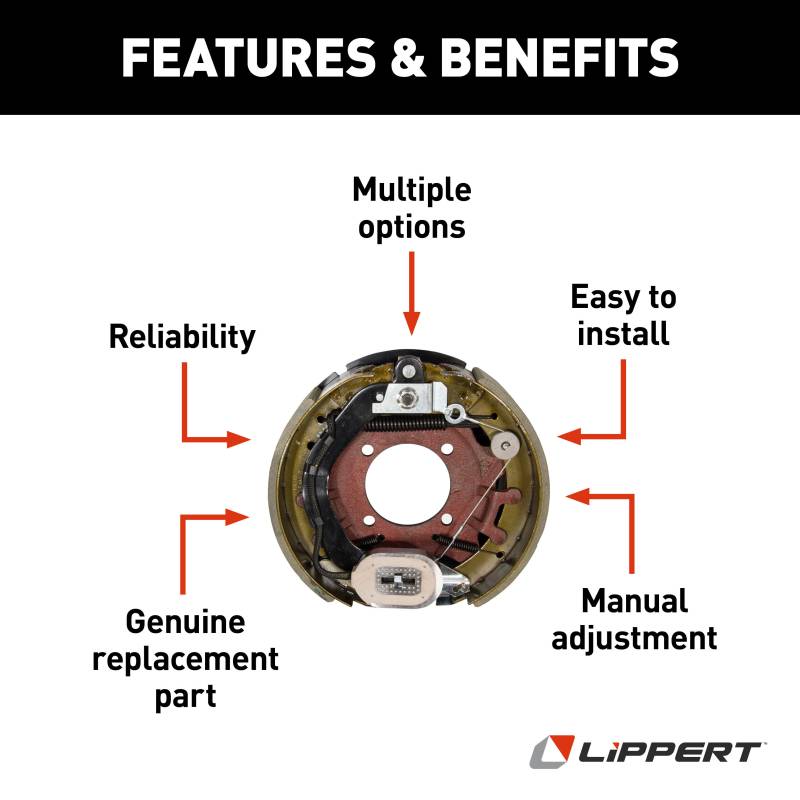 FEATURES & BENEFITS

Multiple options

Reliability

Easy to install

Genuine replacement part

Manual adjustment

LIPPERT