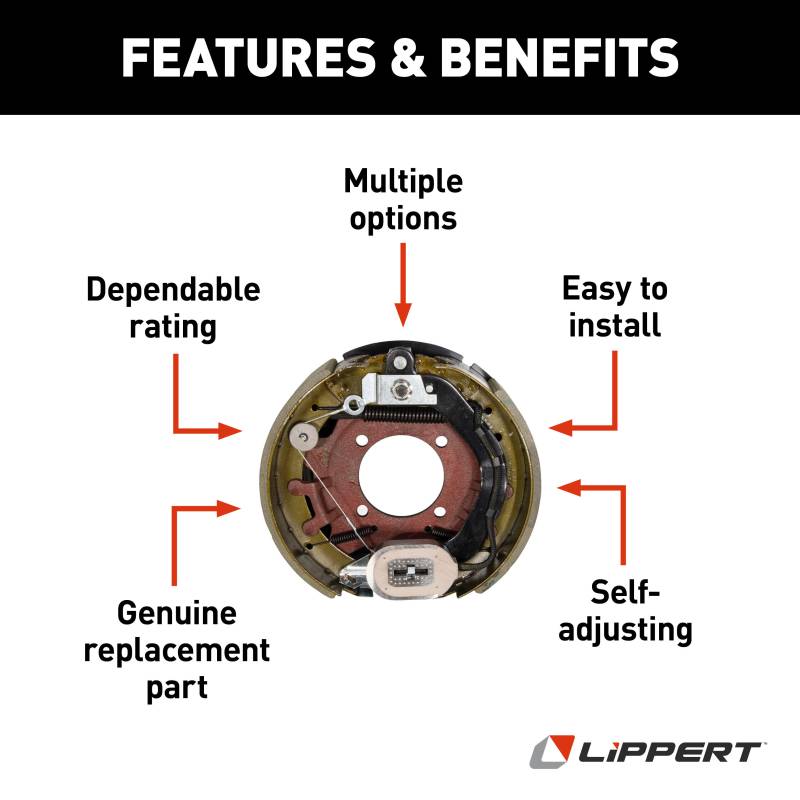 FEATURES & BENEFITS

Multiple options

Dependable rating

Easy to install

Genuine replacement part

Self-adjusting

LIPPERT