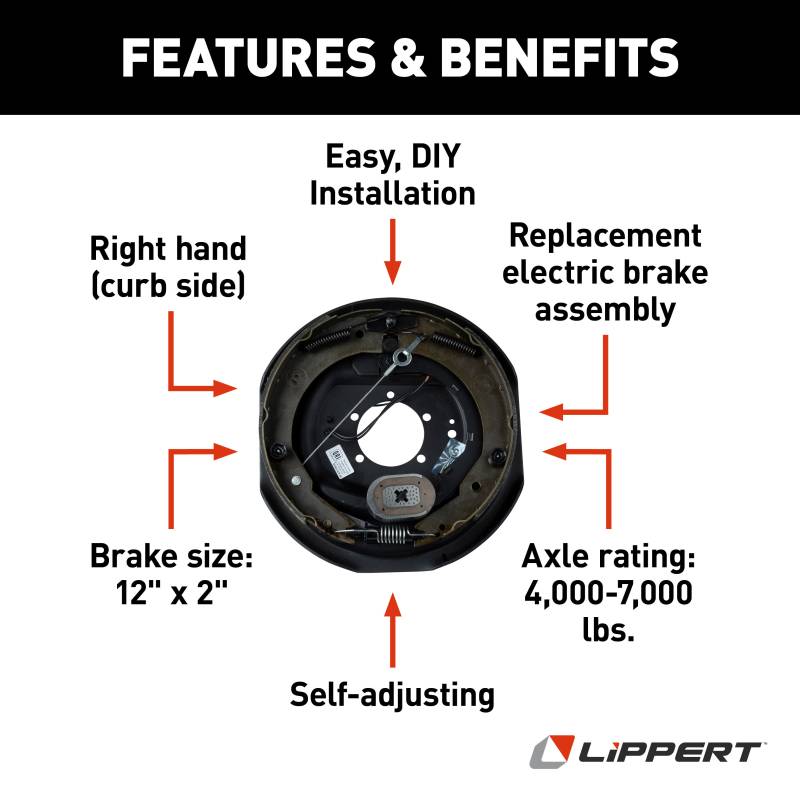 FEATURES & BENEFITS

Easy, DIY Installation

Right hand (curb side)

Replacement electric brake assembly

Brake size: 12" x 2"

Axle rating: 4,000-7,000 lbs.

Self-adjusting

LIPPERT