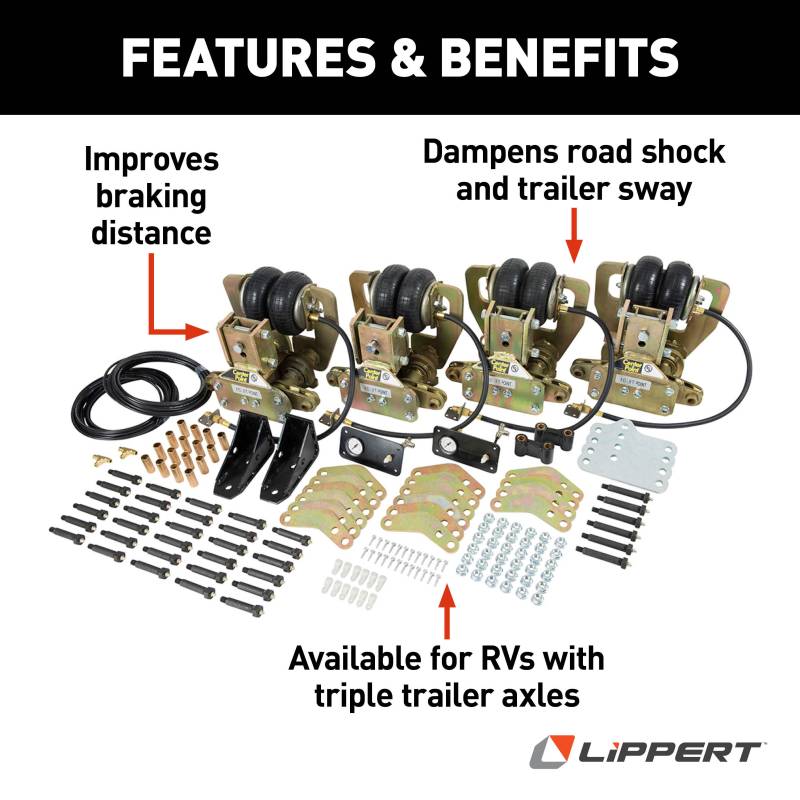 FEATURES & BENEFITS

Improves braking distance

Dampens road shock and trailer sway

Available for RVs with triple trailer axles

LIPPERT